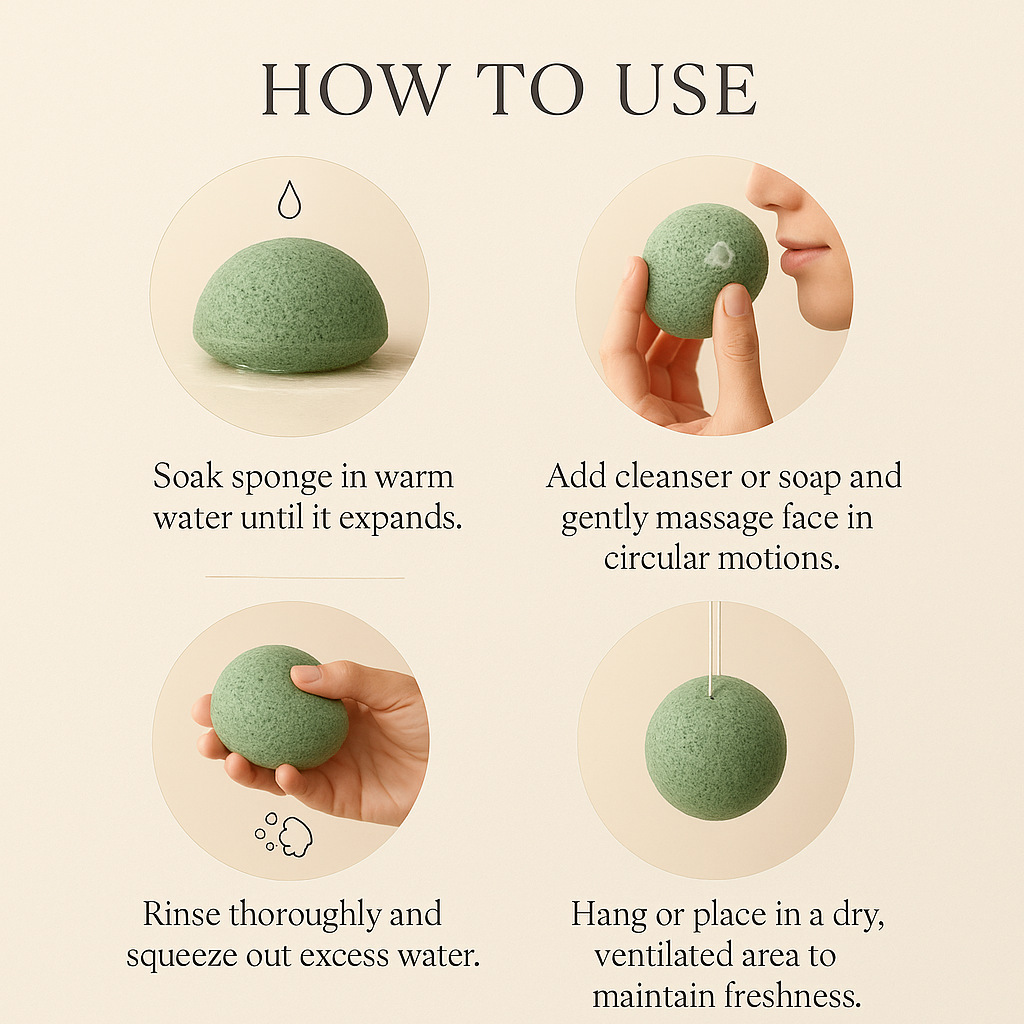 HOW TO USE

Soak sponge in warm water until it expands.

Add cleanser or soap and gently massage face in circular motions.

Rinse thoroughly and squeeze out excess water.

Hang or place in a dry, ventilated area to maintain freshness.